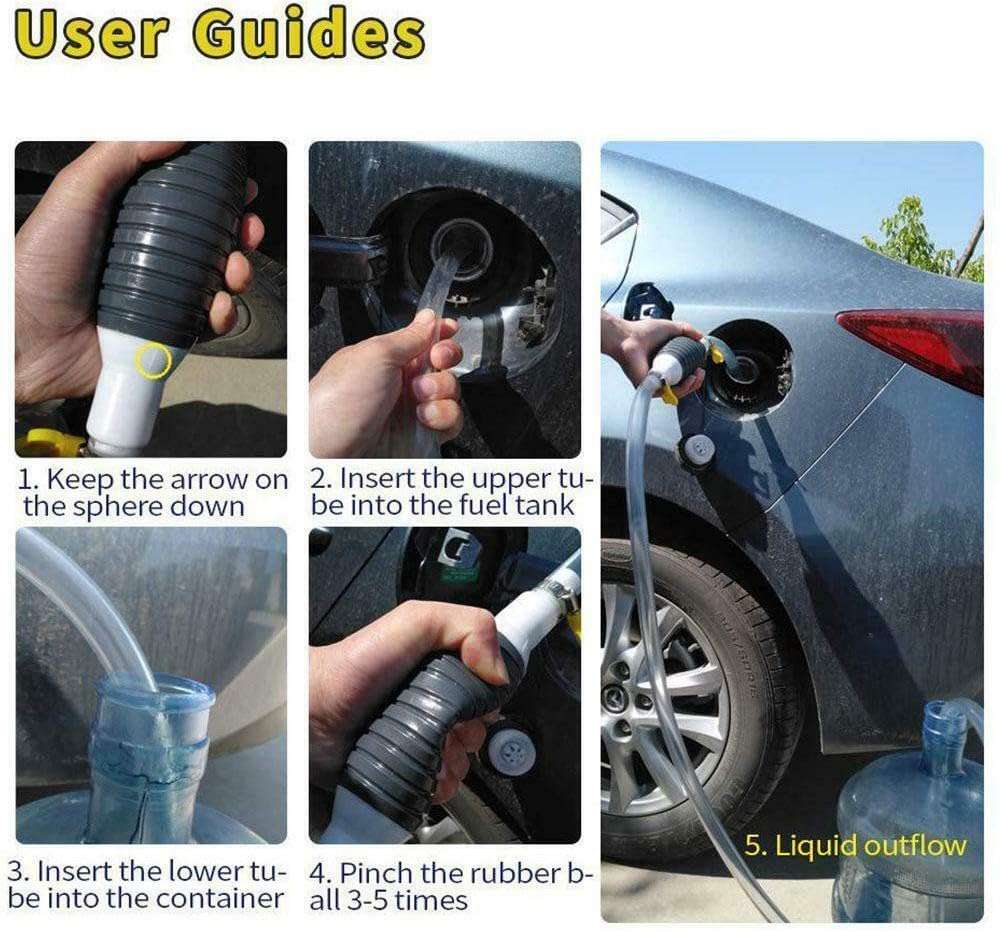 User Guides

1. Keep the arrow on the sphere down

2. Insert the upper tube into the fuel tank

3. Insert the lower tube into the container

4. Pinch the rubber ball 3-5 times

5. Liquid outflow